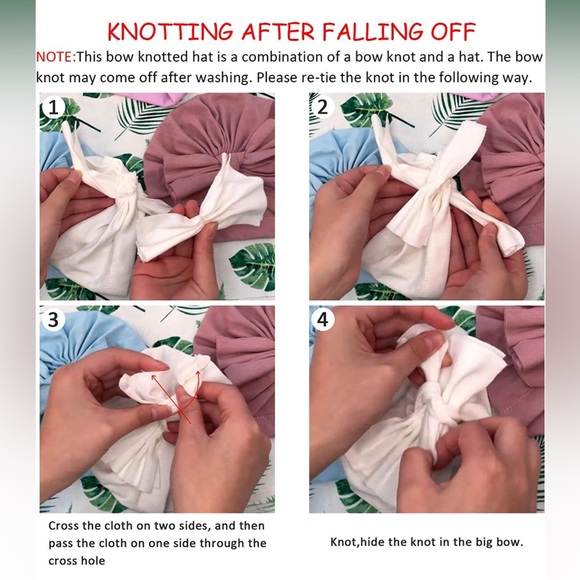 KNOTTING AFTER FALLING OFF

NOTE:This bow knotted hat is a combination of a bow knot and a hat. The bow knot may come off after washing. Please re-tie the knot in the following way.

1

2

3

4

Cross the cloth on two sides, and then pass the cloth on one side through the cross hole

Knot,hide the knot in the big bow.